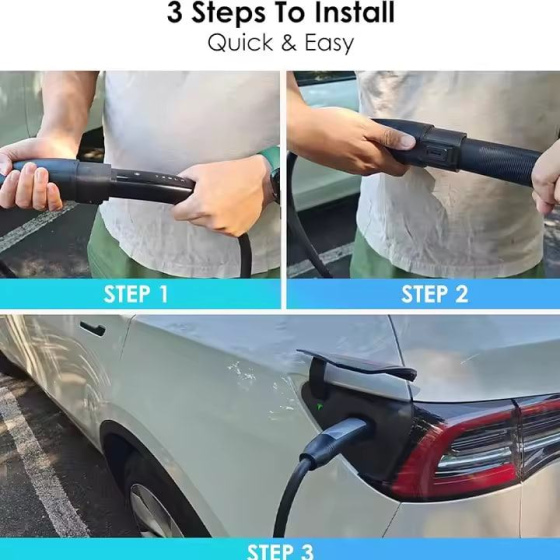 3 Steps To Install
Quick & Easy

STEP 1

STEP 2

STEP 3